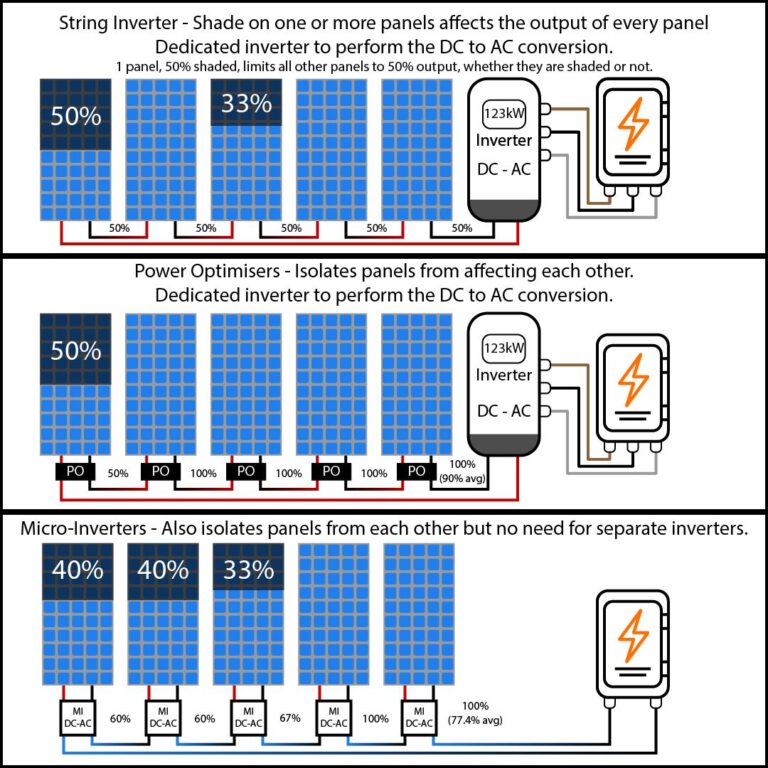 String Inverter - Shade on one or more panels affects the output of every panel
Dedicated inverter to perform the DC to AC conversion.
1 panel, 50% shaded, limits all other panels to 50% output, whether they are shaded or not.

50%
33%
123kW
Inverter
DC - AC
50%
50%
50%
50%
50%

Power Optimisers - Isolates panels from affecting each other.
Dedicated inverter to perform the DC to AC conversion.

50%
123kW
Inverter
DC - AC
PO
50%
PO
100%
PO
100%
PO
100%
PO
100%
(90% avg)

Micro-Inverters - Also isolates panels from each other but no need for separate inverters.

40%
40%
33%
MI DC-AC
60%
MI DC-AC
60%
MI DC-AC
67%
MI DC-AC
100%
MI DC-AC
100%
(77.4% avg)